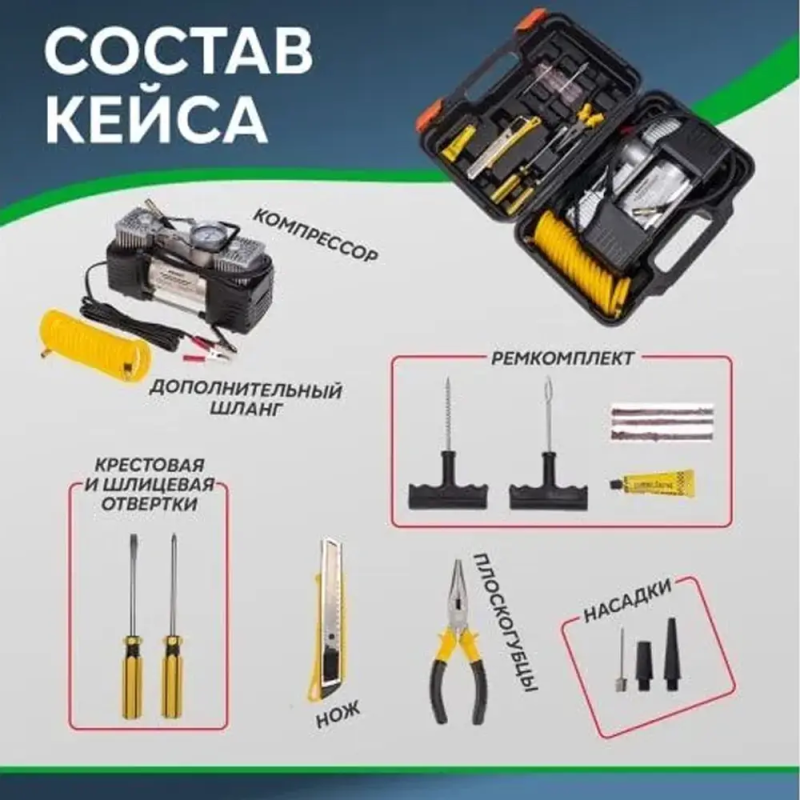 СОСТАВ КЕЙСА

КОМПРЕССОР

ДОПОЛНИТЕЛЬНЫЙ ШЛАНГ

РЕМКОМПЛЕКТ

КРЕСТОВАЯ И ШЛИЦЕВАЯ ОТВЕРТКИ

НОЖ

ПЛОСКОГУБЦЫ

НАСАДКИ