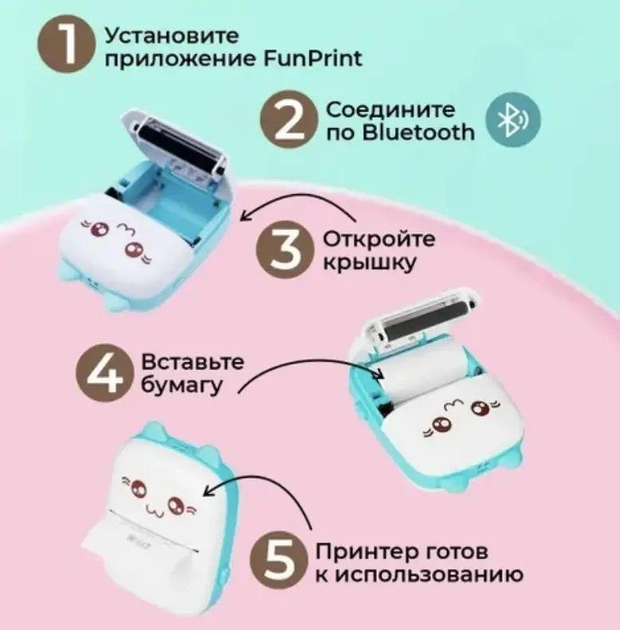 1 Установите приложение FunPrint

2 Соедините по Bluetooth

3 Откройте крышку

4 Вставьте бумагу

5 Принтер готов к использованию