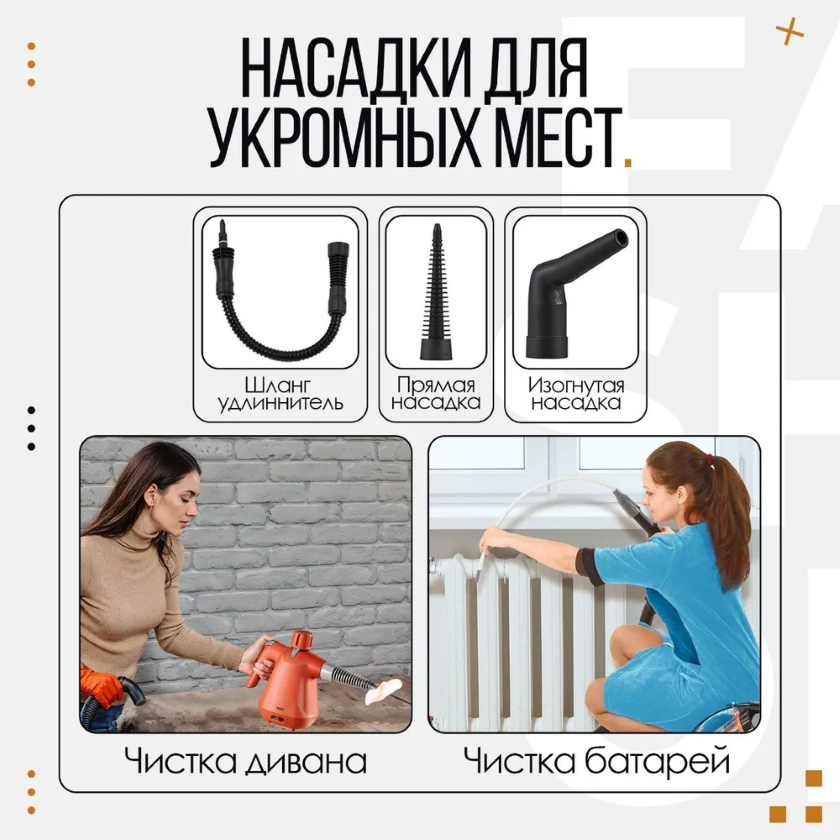 НАСАДКИ ДЛЯ УКРОМНЫХ МЕСТ.

Шланг удлиннитель

Прямая насадка

Изогнутая насадка

Чистка дивана

Чистка батарей