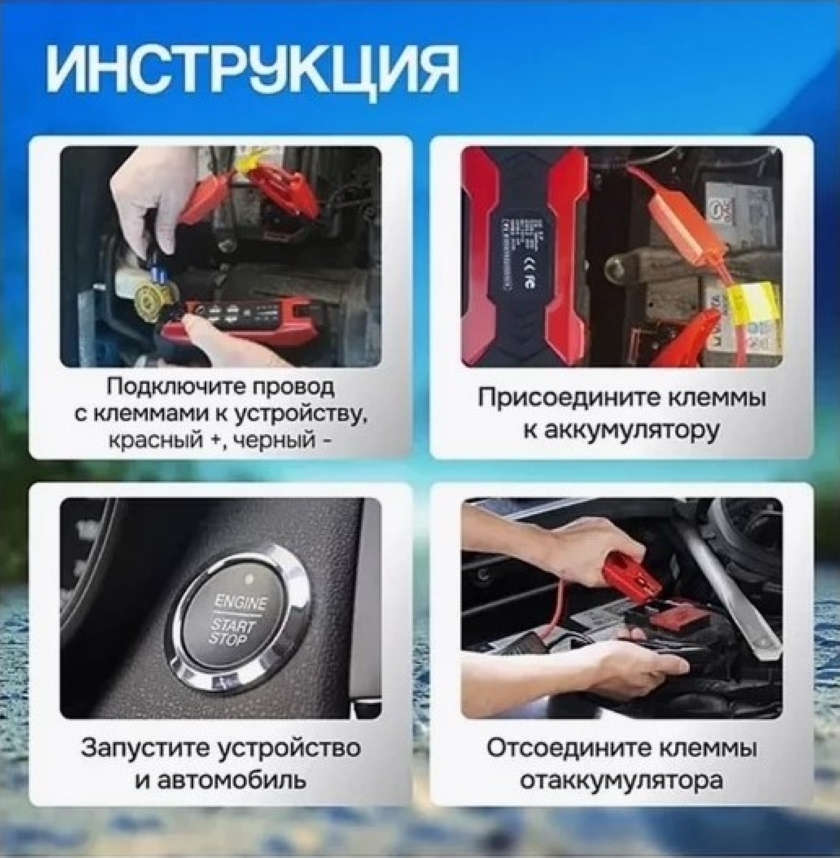 ИНСТРУКЦИЯ

Подключите провод с клеммами к устройству, красный +, черный -

Присоедините клеммы к аккумулятору

ENGINE
START
STOP

Запустите устройство и автомобиль

Отсоедините клеммы отаккумулятора